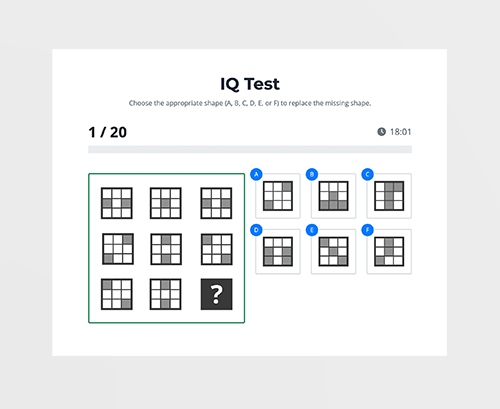 IQ Test

Choose the appropriate shape (A, B, C, D, E, or F) to replace the missing shape.

1 / 20

18:01

?

A

B

C

D

E

F